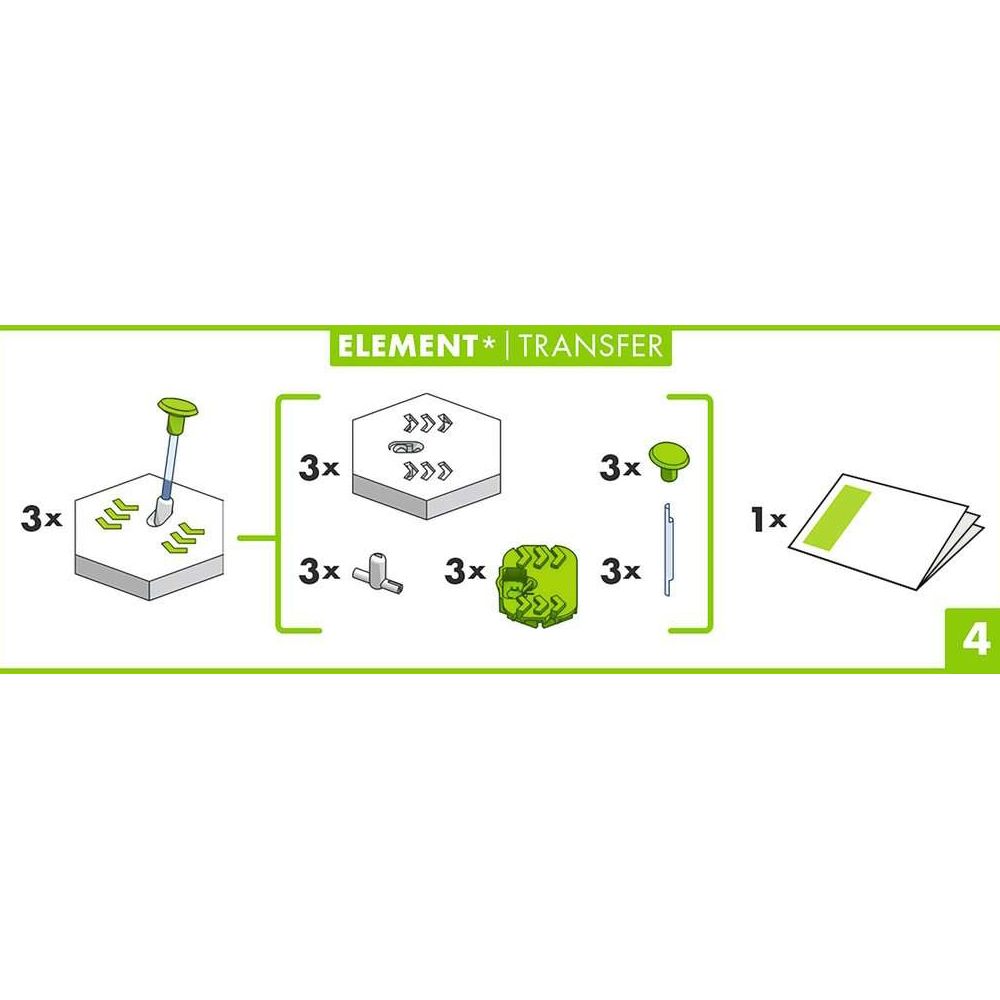 ELEMENT* | TRANSFER

3x

3x

3x

3x

3x

3x

1x

4