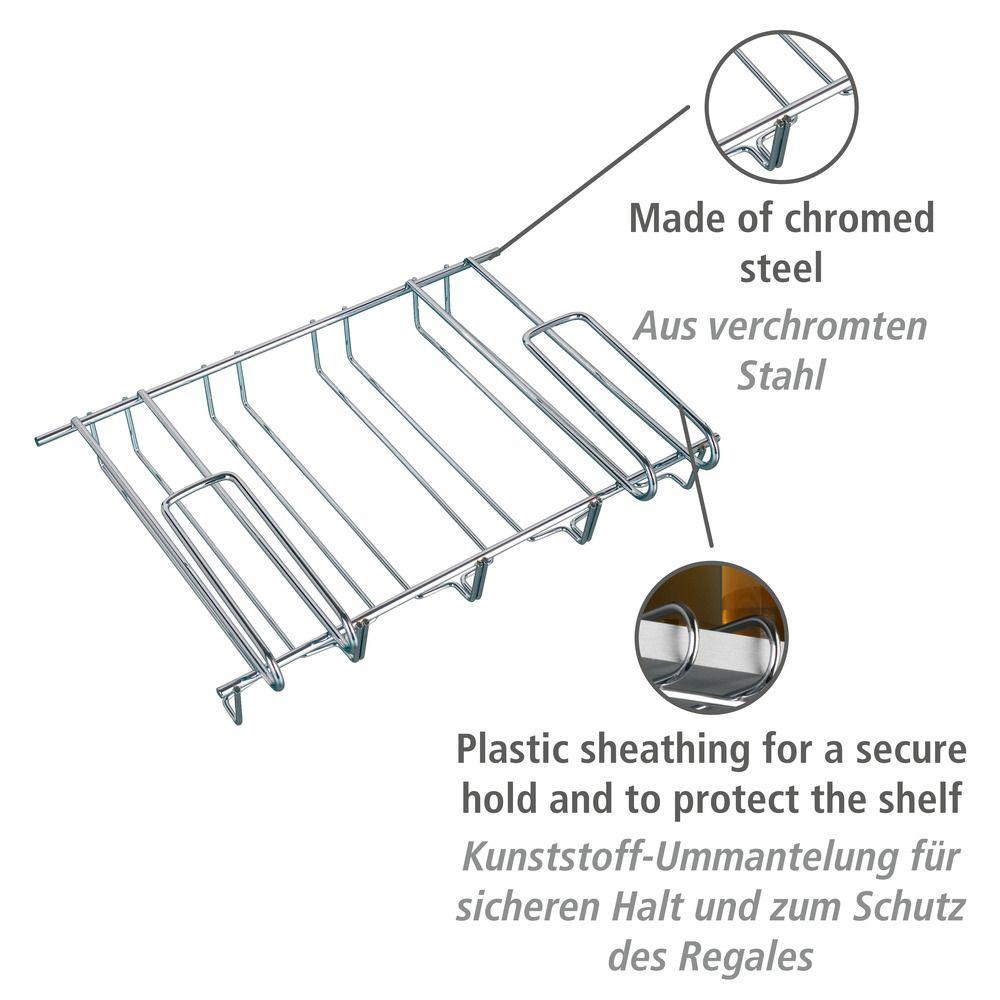 Made of chromed steel

Aus verchromten Stahl

Plastic sheathing for a secure hold and to protect the shelf

Kunststoff-Ummantelung für sicheren Halt und zum Schutz des Regales